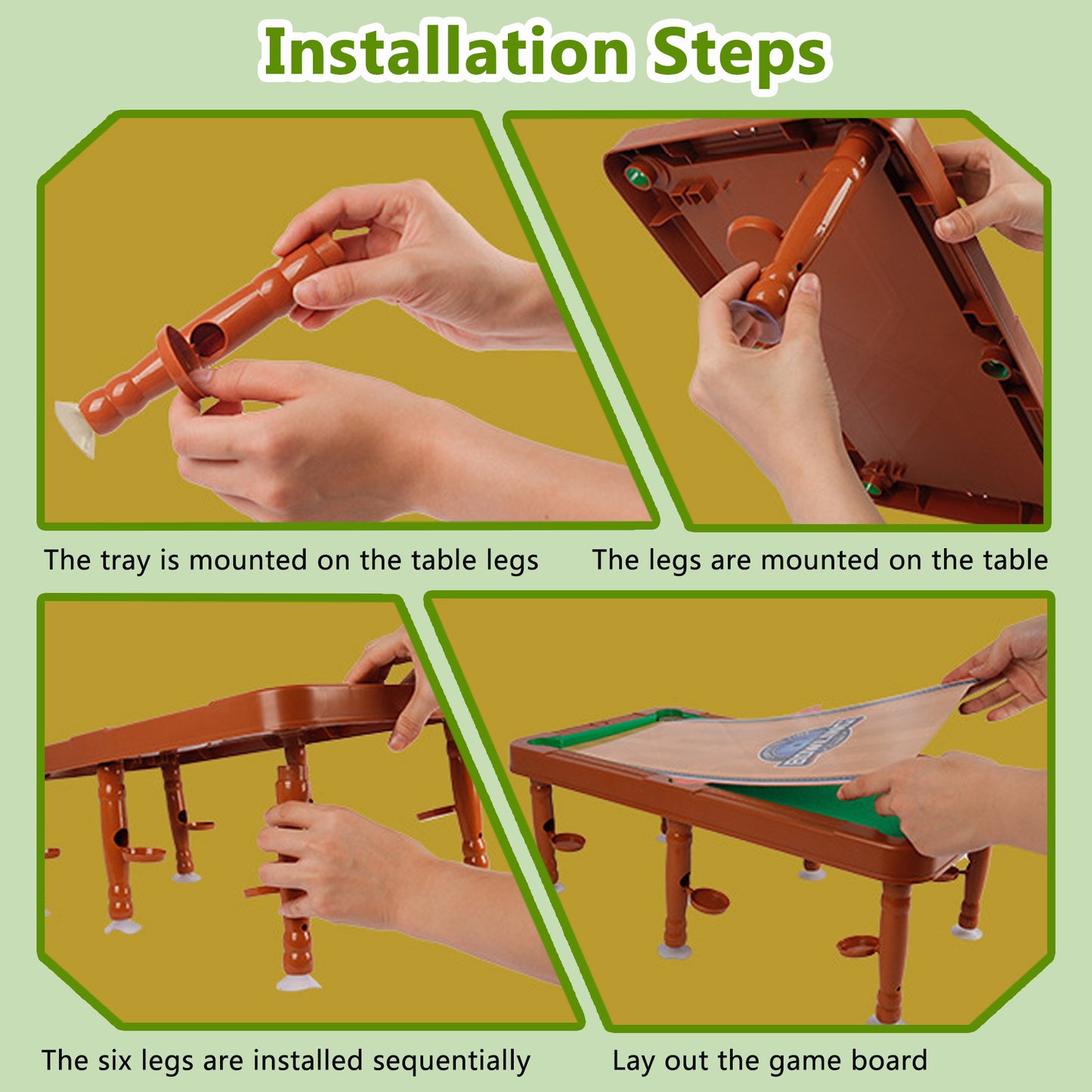 Installation Steps

The tray is mounted on the table legs

The legs are mounted on the table

The six legs are installed sequentially

Lay out the game board