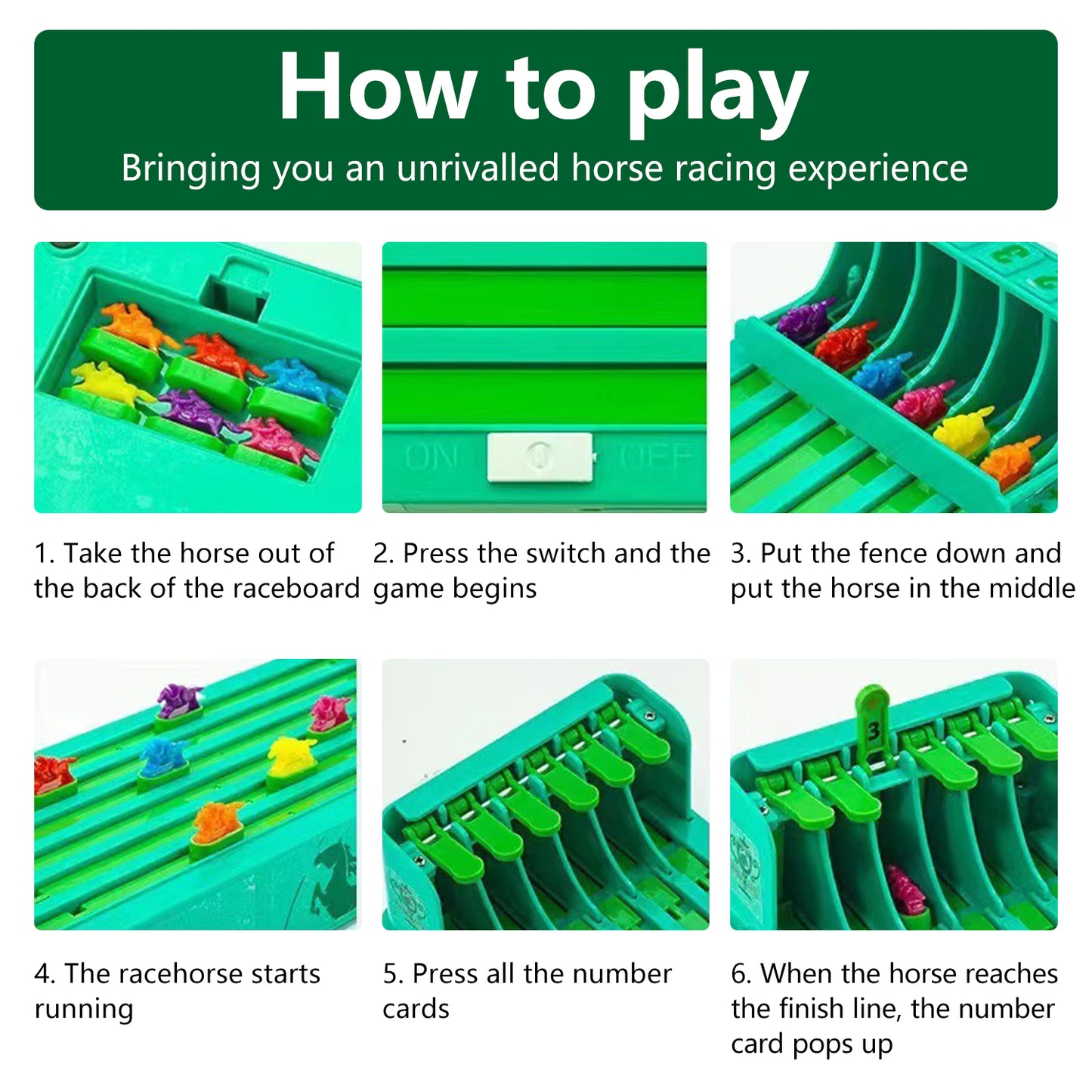 How to play

Bringing you an unrivalled horse racing experience

ON OFF

3

1. Take the horse out of the back of the raceboard

2. Press the switch and the game begins

3. Put the fence down and put the horse in the middle

3

4. The racehorse starts running

5. Press all the number cards

6. When the horse reaches the finish line, the number card pops up